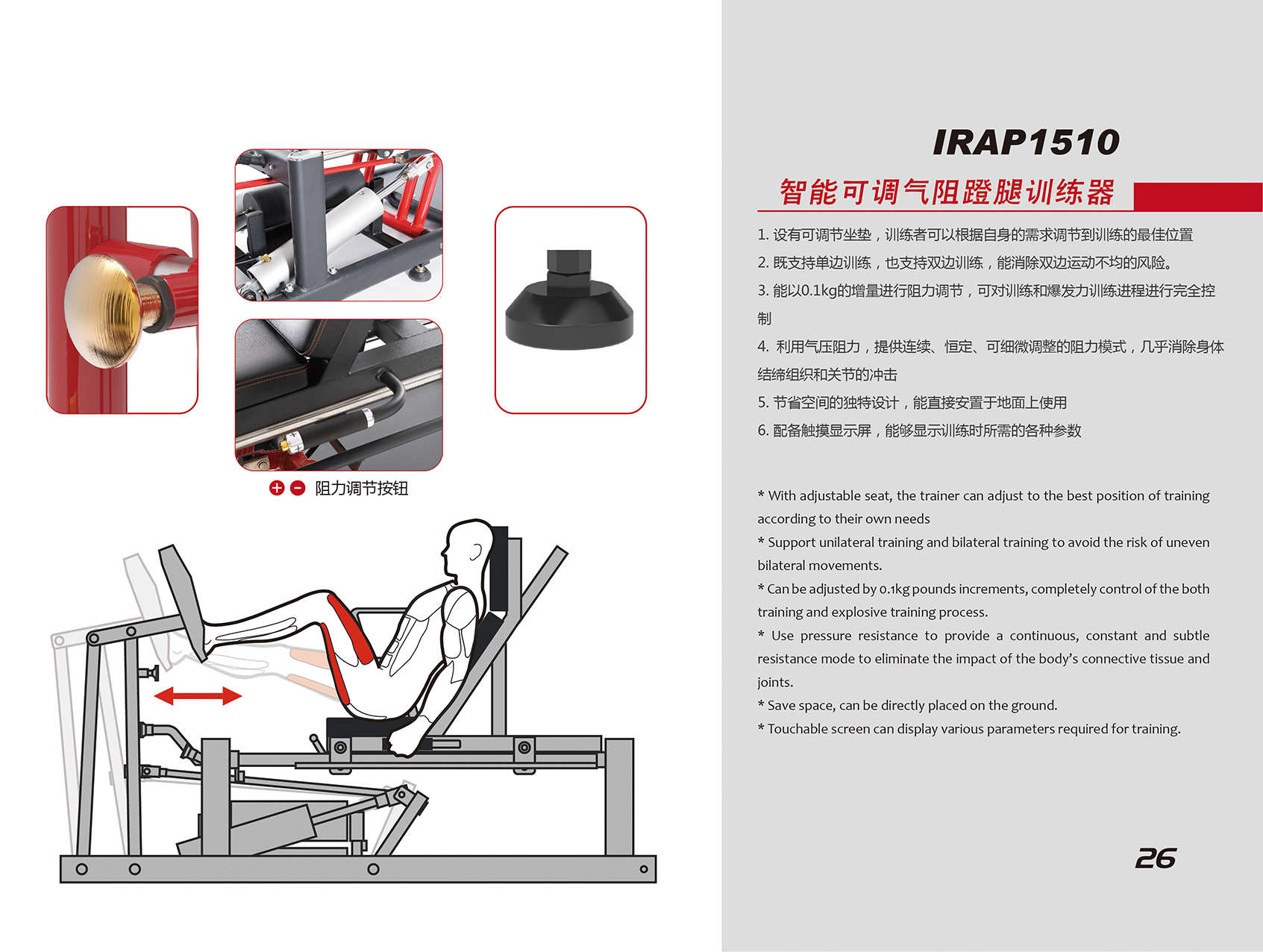 阻力调节按钮

IRAP1510

智能可调气阻蹬腿训练器

1. 设有可调节坐垫，训练者可以根据自身的需求调节到训练的最佳位置

2. 既支持单边训练，也支持双边训练，能消除双边运动不均的风险。

3. 能以0.1kg的增量进行阻力调节，可对训练和爆发力训练进程进行完全控制

4. 利用气压阻力，提供连续、恒定、可细微调整的阻力模式，几乎消除身体结缔组织和关节的冲击

5. 节省空间的独特设计，能直接安置于地面上使用

6. 配备触摸显示屏，能够显示训练时所需的各种参数

* With adjustable seat, the trainer can adjust to the best position of training according to their own needs

* Support unilateral training and bilateral training to avoid the risk of uneven bilateral movements.

* Can be adjusted by 0.1kg pounds increments, completely control of the both training and explosive training process.

* Use pressure resistance to provide a continuous, constant and subtle resistance mode to eliminate the impact of the body's connective tissue and joints.

* Save space, can be directly placed on the ground.

* Touchable screen can display various parameters required for training.

26